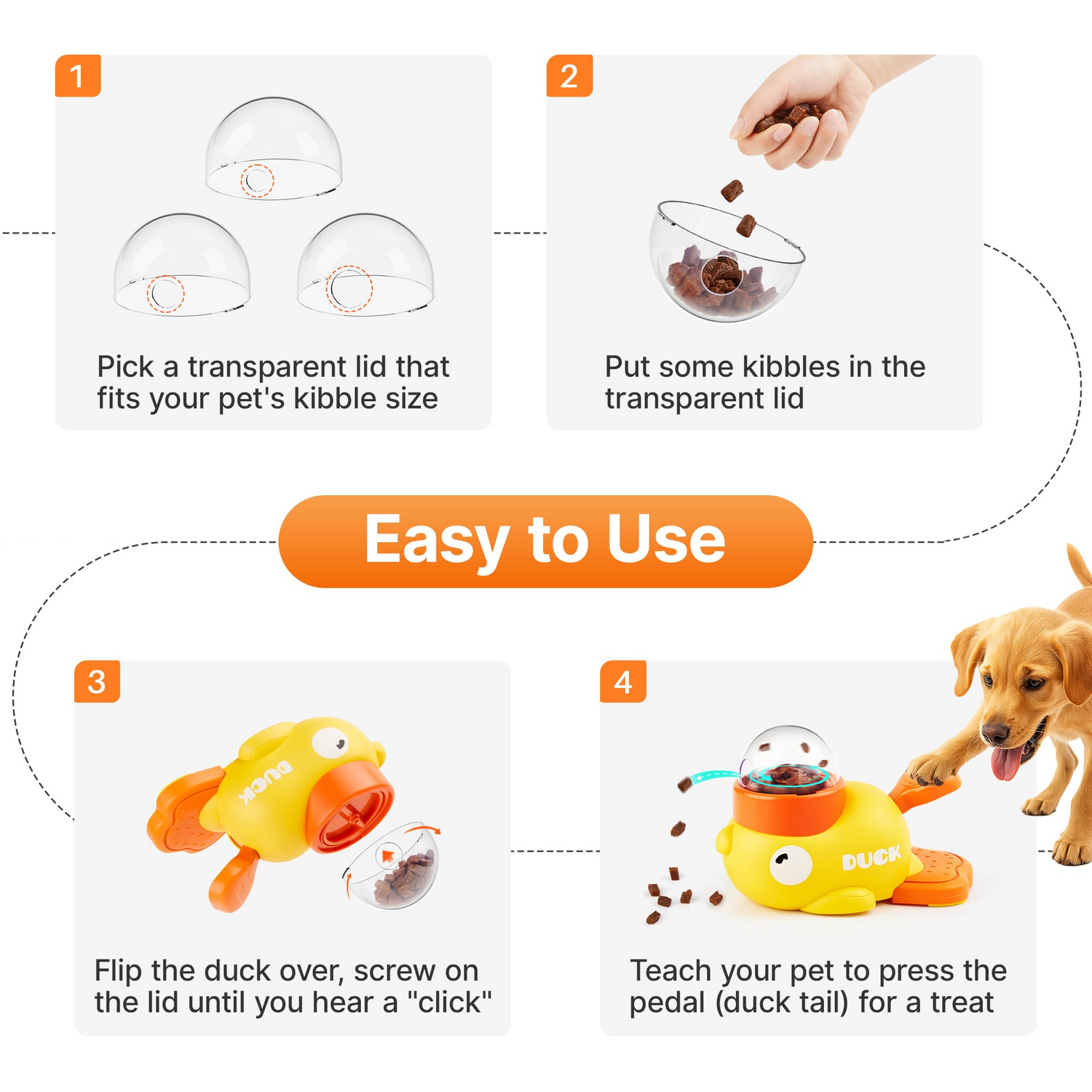 1

Pick a transparent lid that fits your pet's kibble size

2

Put some kibbles in the transparent lid

Easy to Use

3

DUCK

Flip the duck over, screw on the lid until you hear a "click"

4

DUCK

Teach your pet to press the pedal (duck tail) for a treat