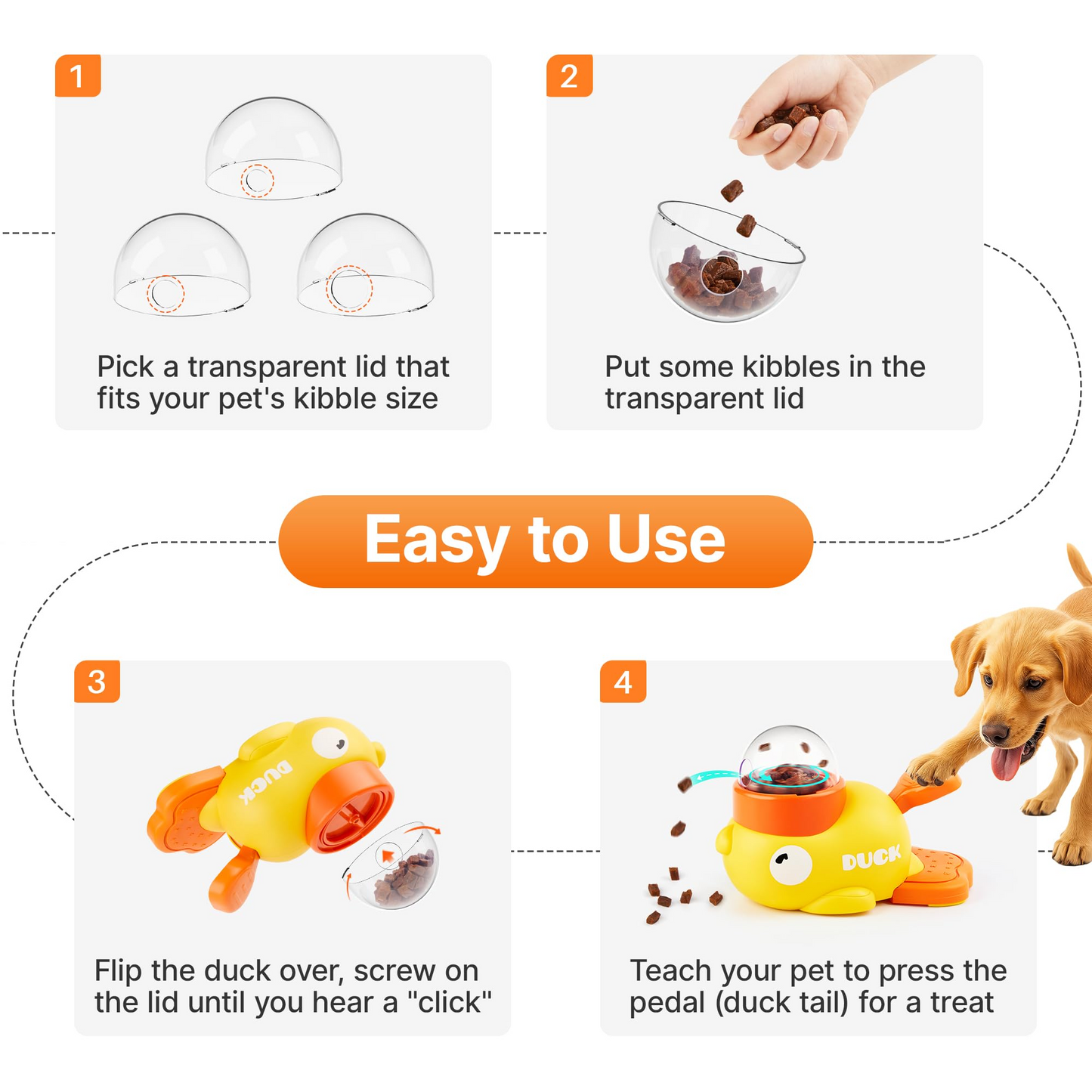 1

Pick a transparent lid that fits your pet's kibble size

2

Put some kibbles in the transparent lid

Easy to Use

3

DUCK

Flip the duck over, screw on the lid until you hear a "click"

4

DUCK

Teach your pet to press the pedal (duck tail) for a treat